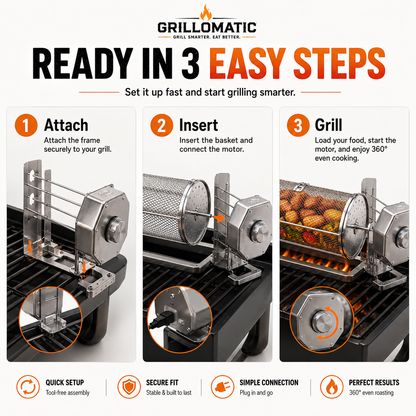 GRILLOMATIC
GRILL SMARTER. EAT BETTER.

READY IN 3 EASY STEPS

Set it up fast and start grilling smarter.

1 Attach
Attach the frame securely to your grill.

2 Insert
Insert the basket and connect the motor.

3 Grill
Load your food, start the motor, and enjoy 360° even cooking.

QUICK SETUP
Tool-free assembly

SECURE FIT
Stable & built to last

SIMPLE CONNECTION
Plug in and go

PERFECT RESULTS
360° even roasting